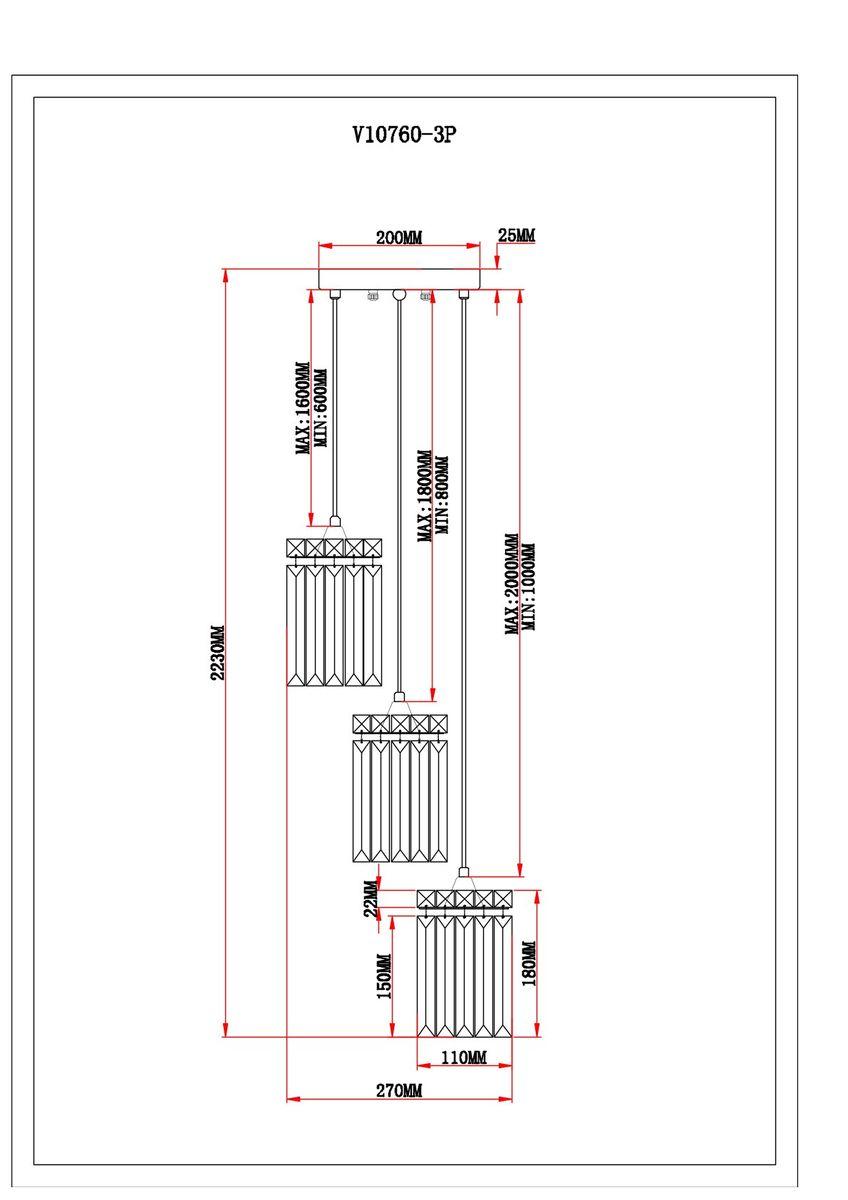 V10760-3P

200MM
25MM

MAX:1600MM
MIN:600MM

MAX:1800MM
MIN:800MM

MAX:2000MM
MIN:1000MM

2230MM

22MM
150MM
180MM

110MM
270MM