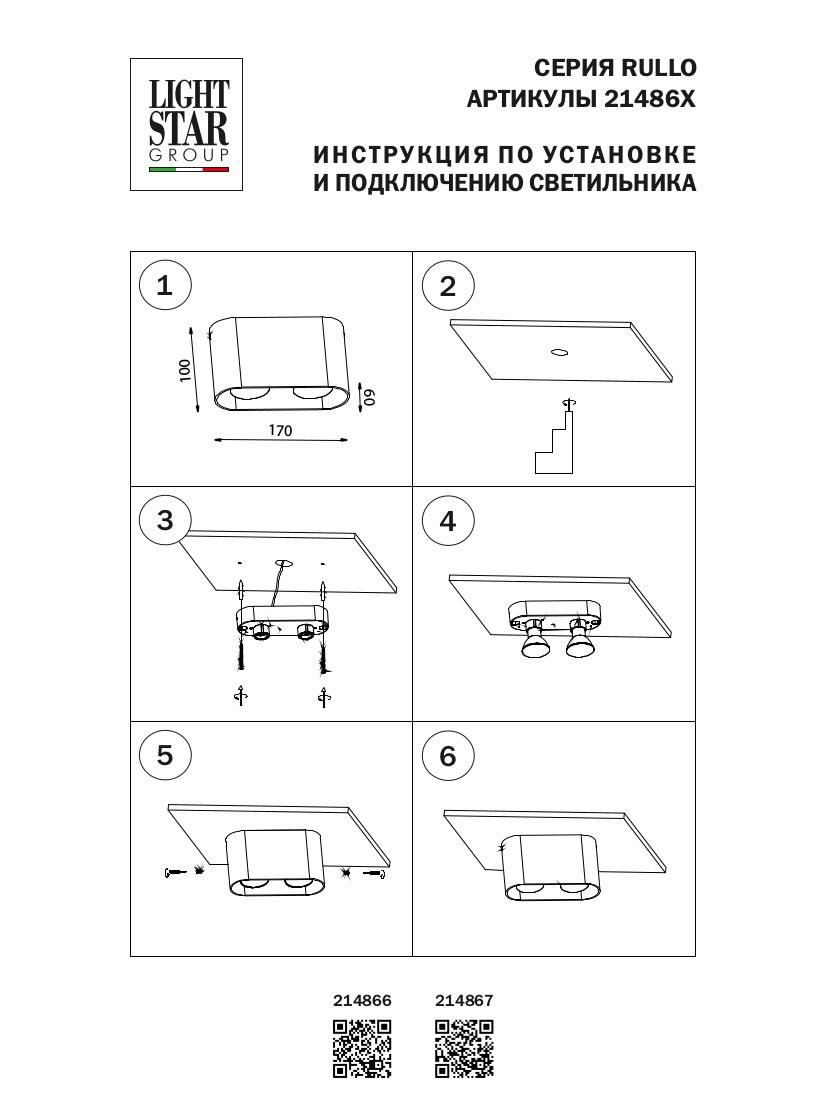 LIGHT STAR GROUP

СЕРИЯ RULLO
АРТИКУЛЫ 21486X

ИНСТРУКЦИЯ ПО УСТАНОВКЕ
И ПОДКЛЮЧЕНИЮ СВЕТИЛЬНИКА

1

100

60

170

2

3

4

5

6

214866

214867