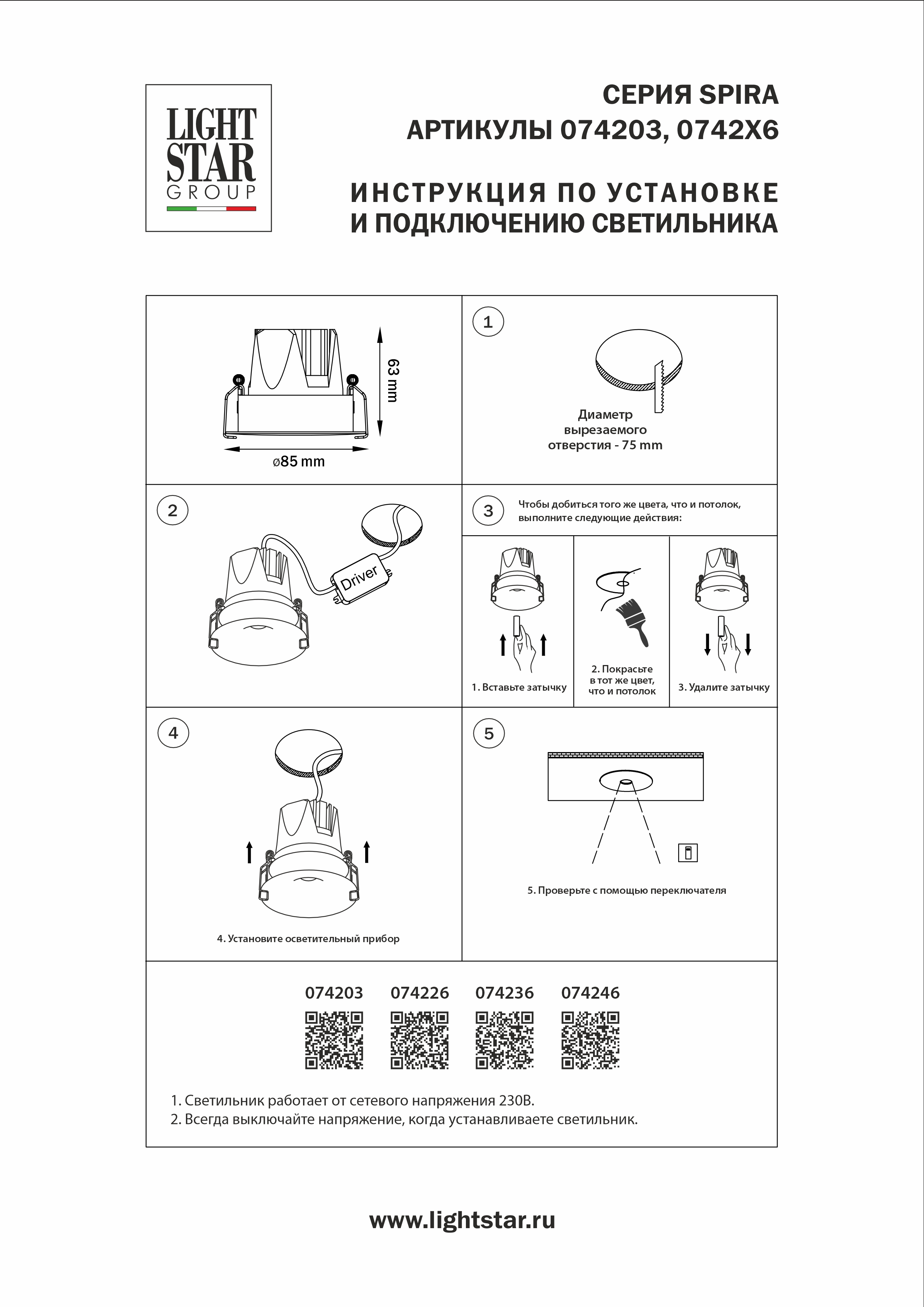 LIGHT STAR GROUP

СЕРИЯ SPIRA
АРТИКУЛЫ 074203, 0742X6

ИНСТРУКЦИЯ ПО УСТАНОВКЕ
И ПОДКЛЮЧЕНИЮ СВЕТИЛЬНИКА

63 mm
ø85 mm

1
Диаметр вырезаемого отверстия - 75 mm

2
Driver

3
Чтобы добиться того же цвета, что и потолок, выполните следующие действия:

1. Вставьте затычку
2. Покрасьте в тот же цвет, что и потолок
3. Удалите затычку

4
4. Установите осветительный прибор

5
5. Проверьте с помощью переключателя

074203 074226 074236 074246

1. Светильник работает от сетевого напряжения 230В.
2. Всегда выключайте напряжение, когда устанавливаете светильник.

www.lightstar.ru