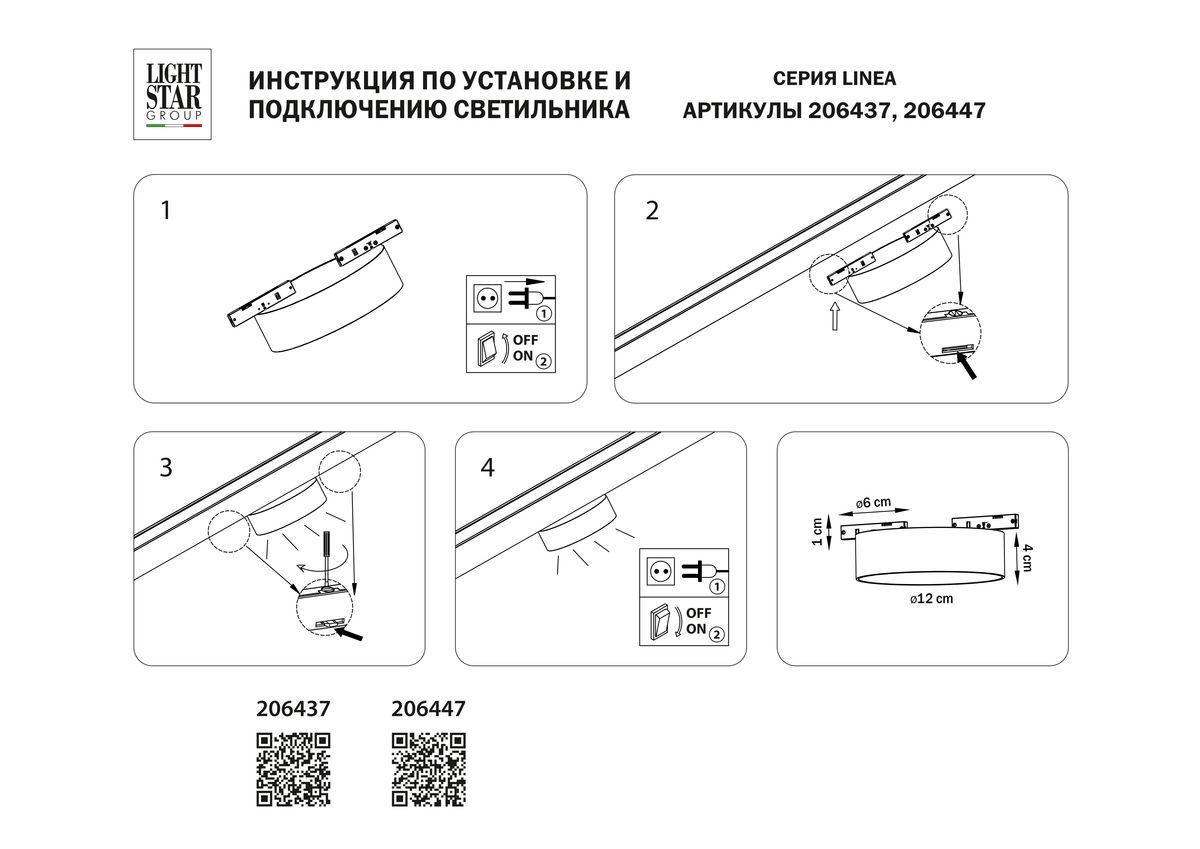 LIGHT STAR GROUP

ИНСТРУКЦИЯ ПО УСТАНОВКЕ И ПОДКЛЮЧЕНИЮ СВЕТИЛЬНИКА

СЕРИЯ LINEA
АРТИКУЛЫ 206437, 206447

1

①
OFF
ON ②

2

3

4

①
OFF
ON ②

ø6 cm
1 cm
4 cm
ø12 cm

206437

206447