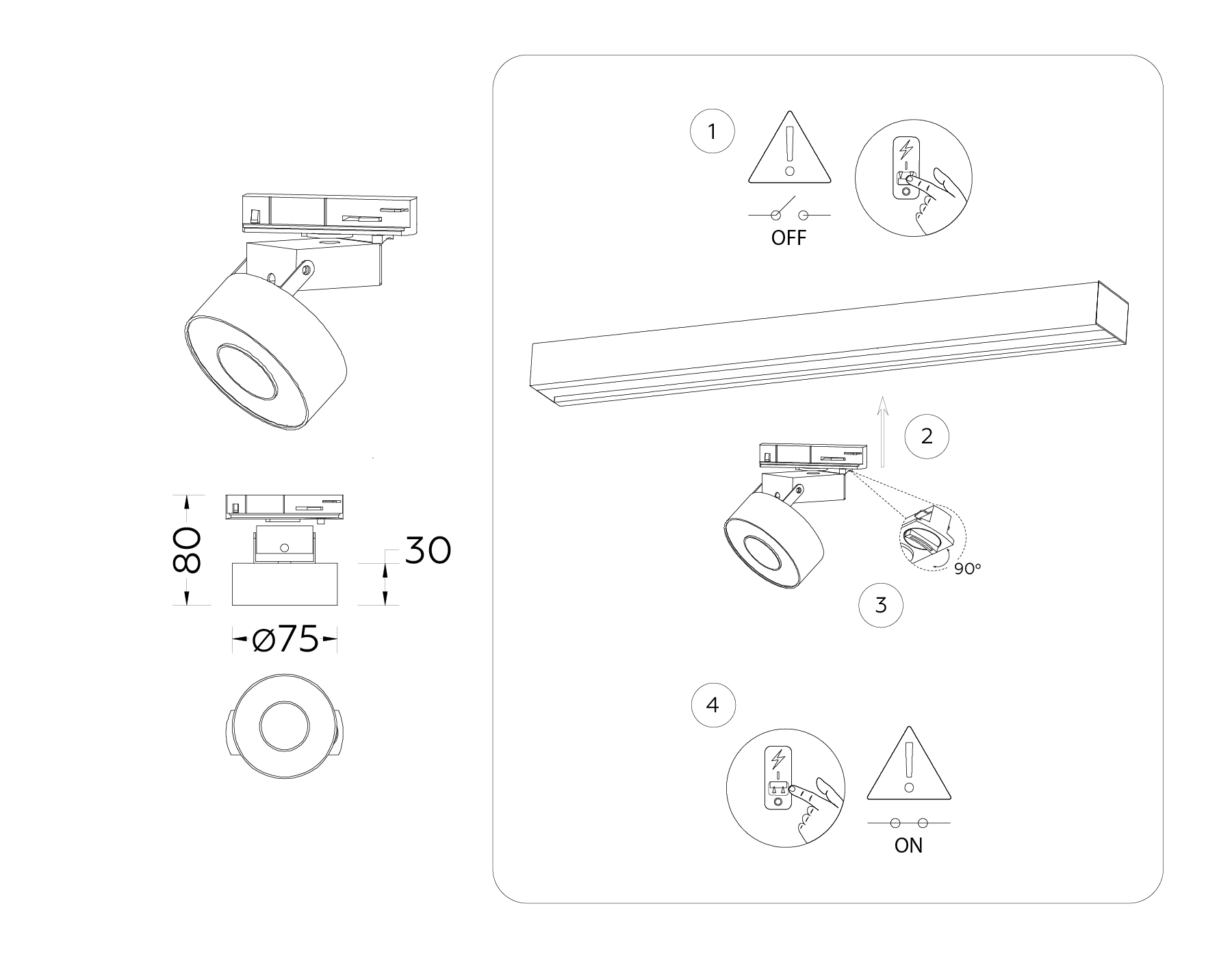 80

30

Ø75

1

OFF

2

90°

3

4

ON