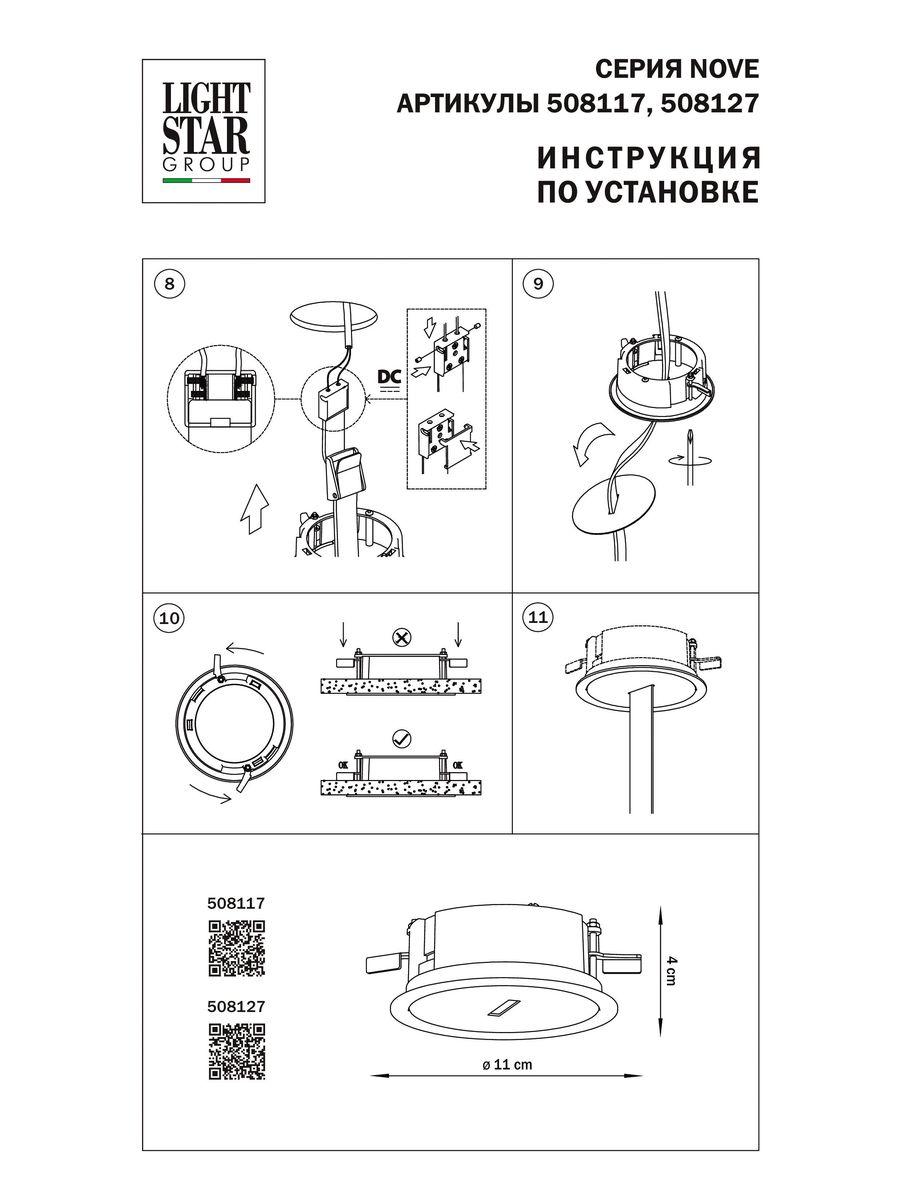 LIGHT STAR GROUP

СЕРИЯ NOVE
АРТИКУЛЫ 508117, 508127

ИНСТРУКЦИЯ
ПО УСТАНОВКЕ

8

DC

9

10

OK OK

11

508117

508127

4 cm

ø 11 cm