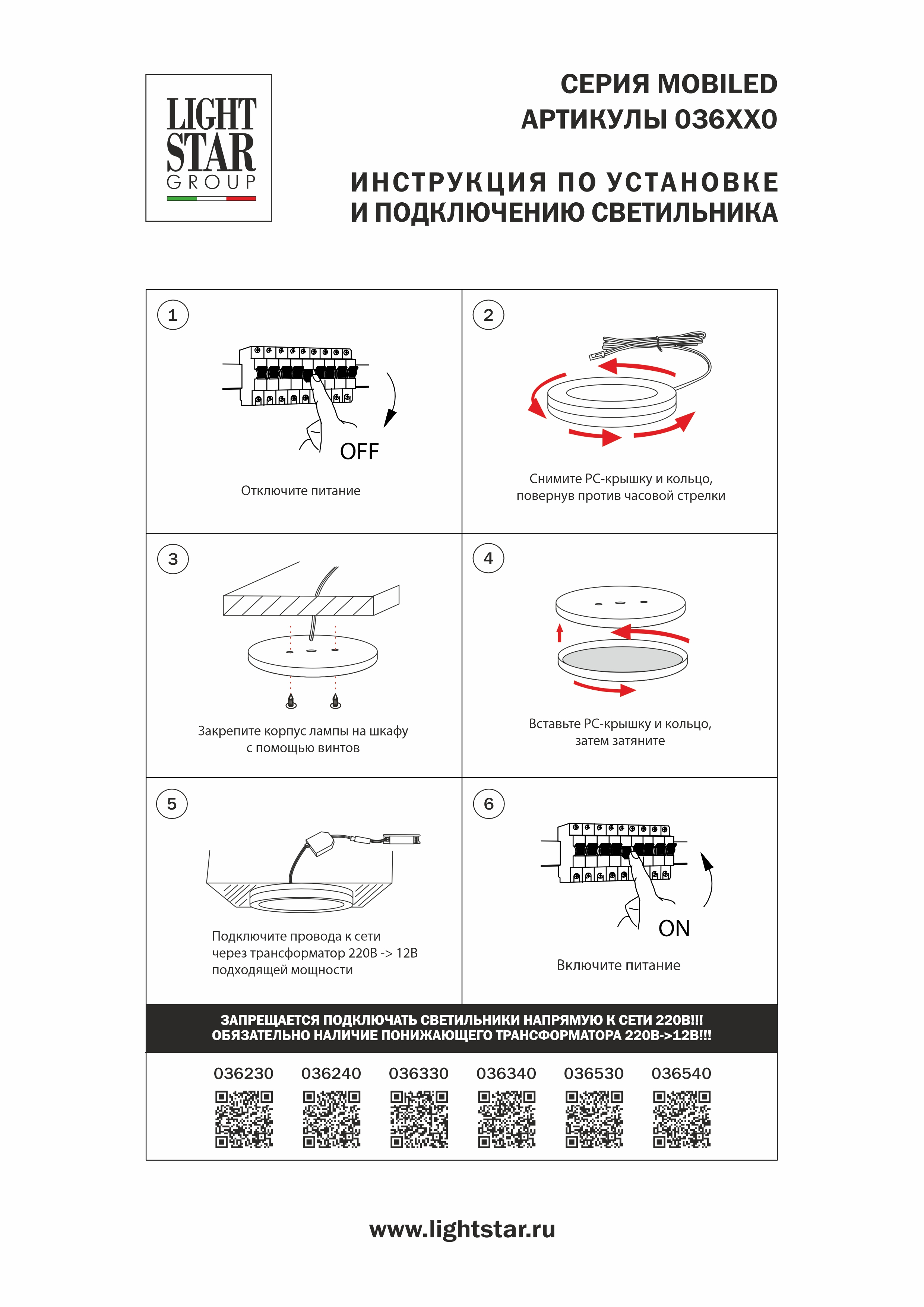 LIGHT STAR GROUP

СЕРИЯ MOBILED
АРТИКУЛЫ 036XX0

ИНСТРУКЦИЯ ПО УСТАНОВКЕ
И ПОДКЛЮЧЕНИЮ СВЕТИЛЬНИКА

1

OFF

Отключите питание

2

Снимите PC-крышку и кольцо, повернув против часовой стрелки

3

Закрепите корпус лампы на шкафу с помощью винтов

4

Вставьте PC-крышку и кольцо, затем затяните

5

Подключите провода к сети через трансформатор 220В -> 12В подходящей мощности

6

ON

Включите питание

ЗАПРЕЩАЕТСЯ ПОДКЛЮЧАТЬ СВЕТИЛЬНИКИ НАПРЯМУЮ К СЕТИ 220В!!!
ОБЯЗАТЕЛЬНО НАЛИЧИЕ ПОНИЖАЮЩЕГО ТРАНСФОРМАТОРА 220В->12В!!!

036230 036240 036330 036340 036530 036540

www.lightstar.ru