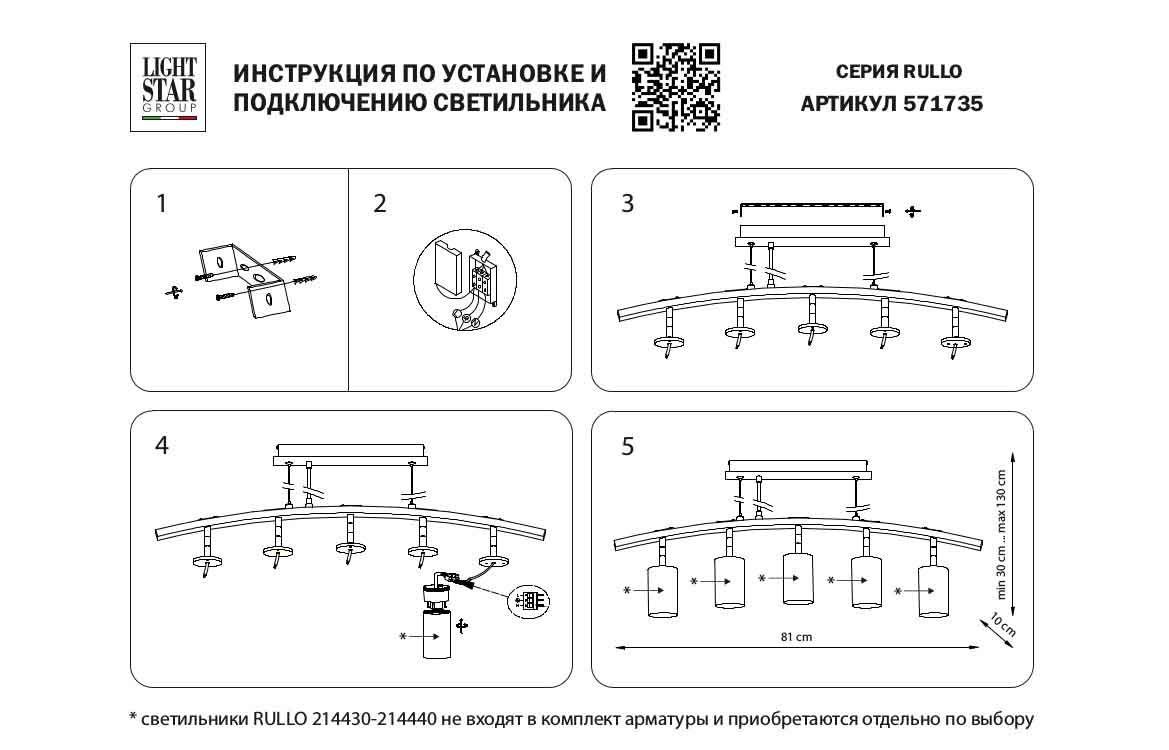 LIGHT STAR GROUP

ИНСТРУКЦИЯ ПО УСТАНОВКЕ И ПОДКЛЮЧЕНИЮ СВЕТИЛЬНИКА

СЕРИЯ RULLO
АРТИКУЛ 571735

1

2

3

4

*

5

*

*

*

*

*

min 30 cm ... max 130 cm

10 cm

81 cm

* светильники RULLO 214430-214440 не входят в комплект арматуры и приобретаются отдельно по выбору