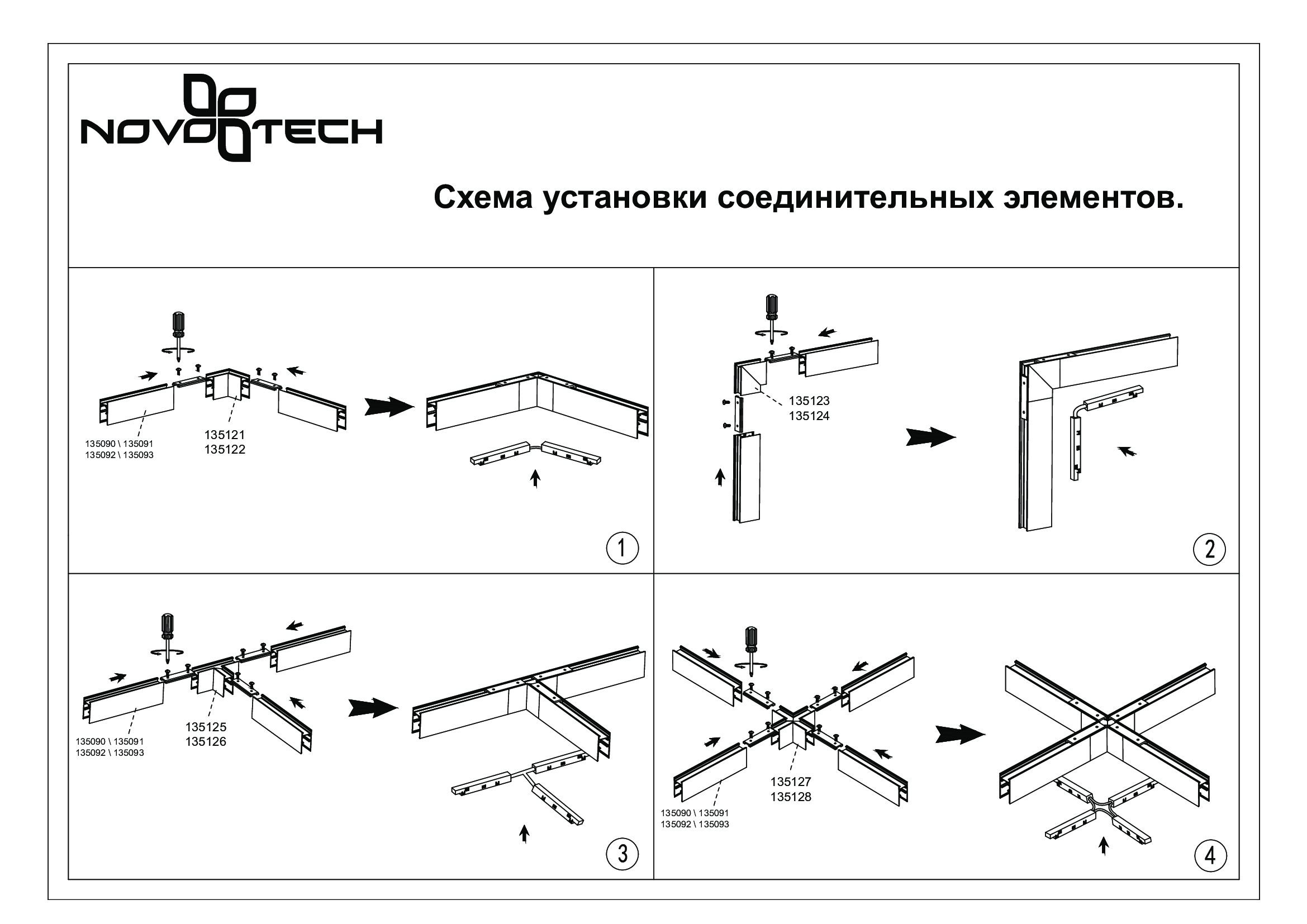 NOVOTECH

Схема установки соединительных элементов.

135090 \ 135091
135092 \ 135093

135121
135122

1

135123
135124

2

135090 \ 135091
135092 \ 135093

135125
135126

3

135127
135128

135090 \ 135091
135092 \ 135093

4