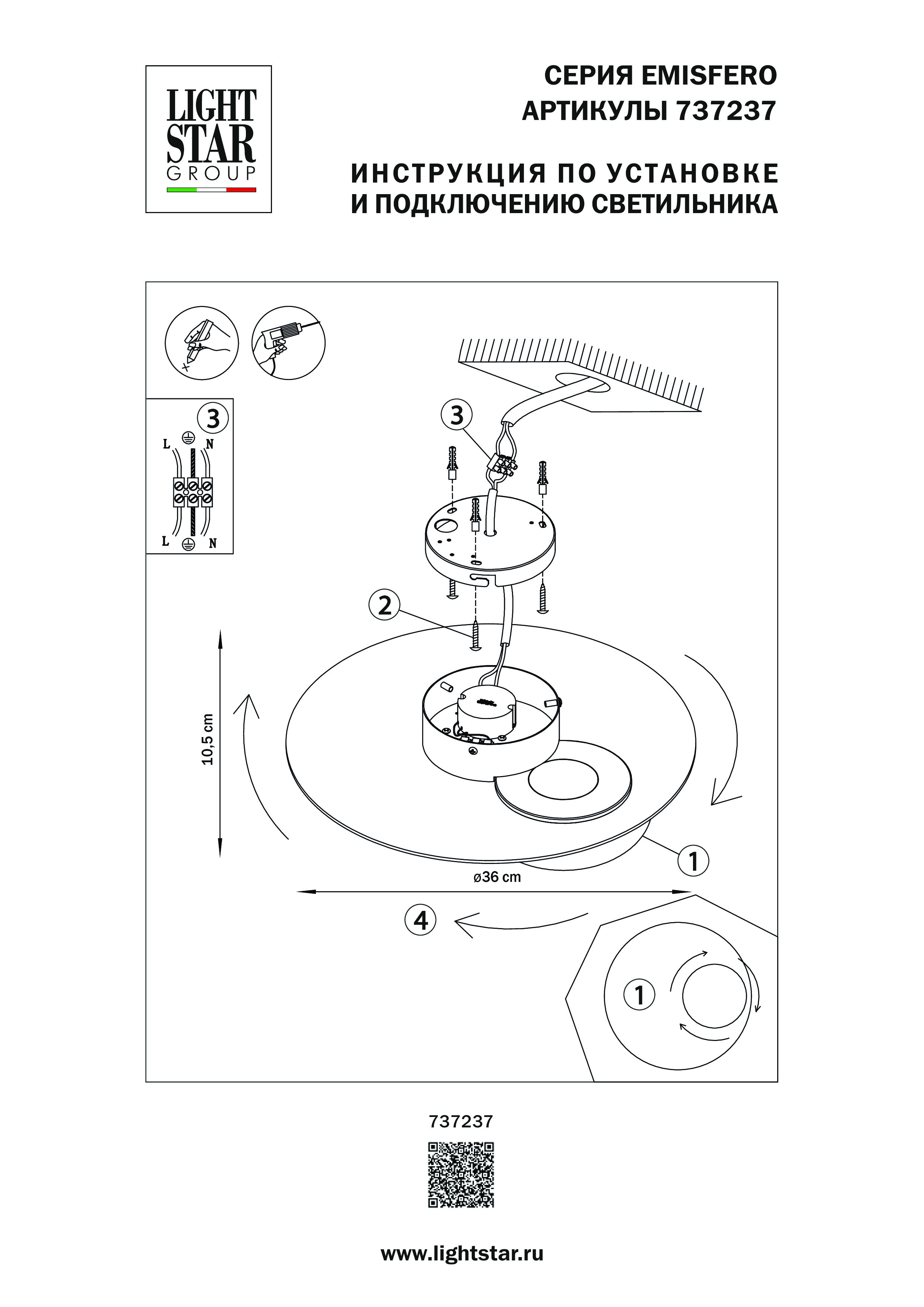 LIGHT STAR GROUP

СЕРИЯ EMISFERO
АРТИКУЛЫ 737237

ИНСТРУКЦИЯ ПО УСТАНОВКЕ
И ПОДКЛЮЧЕНИЮ СВЕТИЛЬНИКА

3
L N
L N

3

2

10,5 cm

1

ø36 cm

4

1

737237

www.lightstar.ru