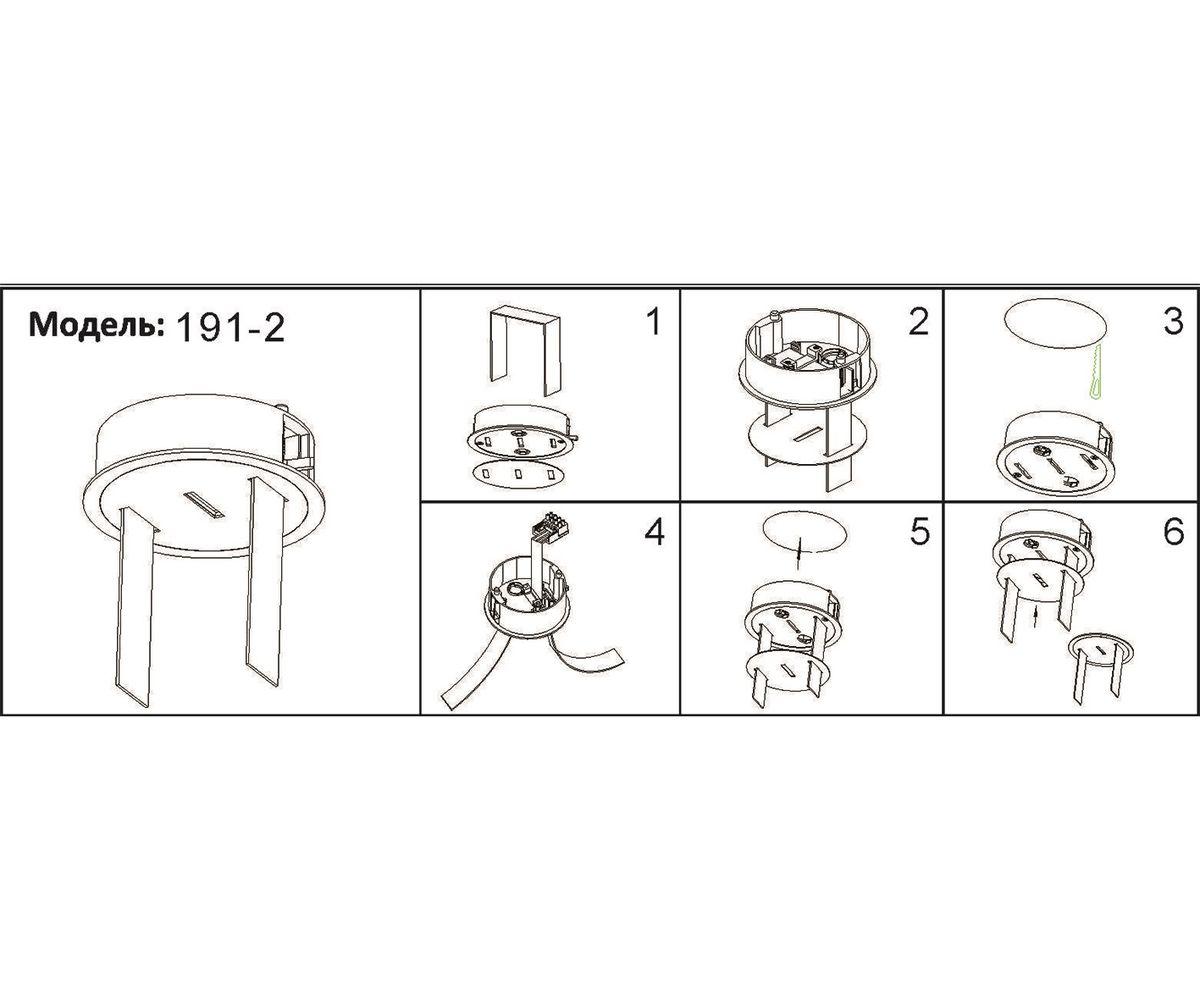 Модель: 191-2

1

2

3

4

5

6