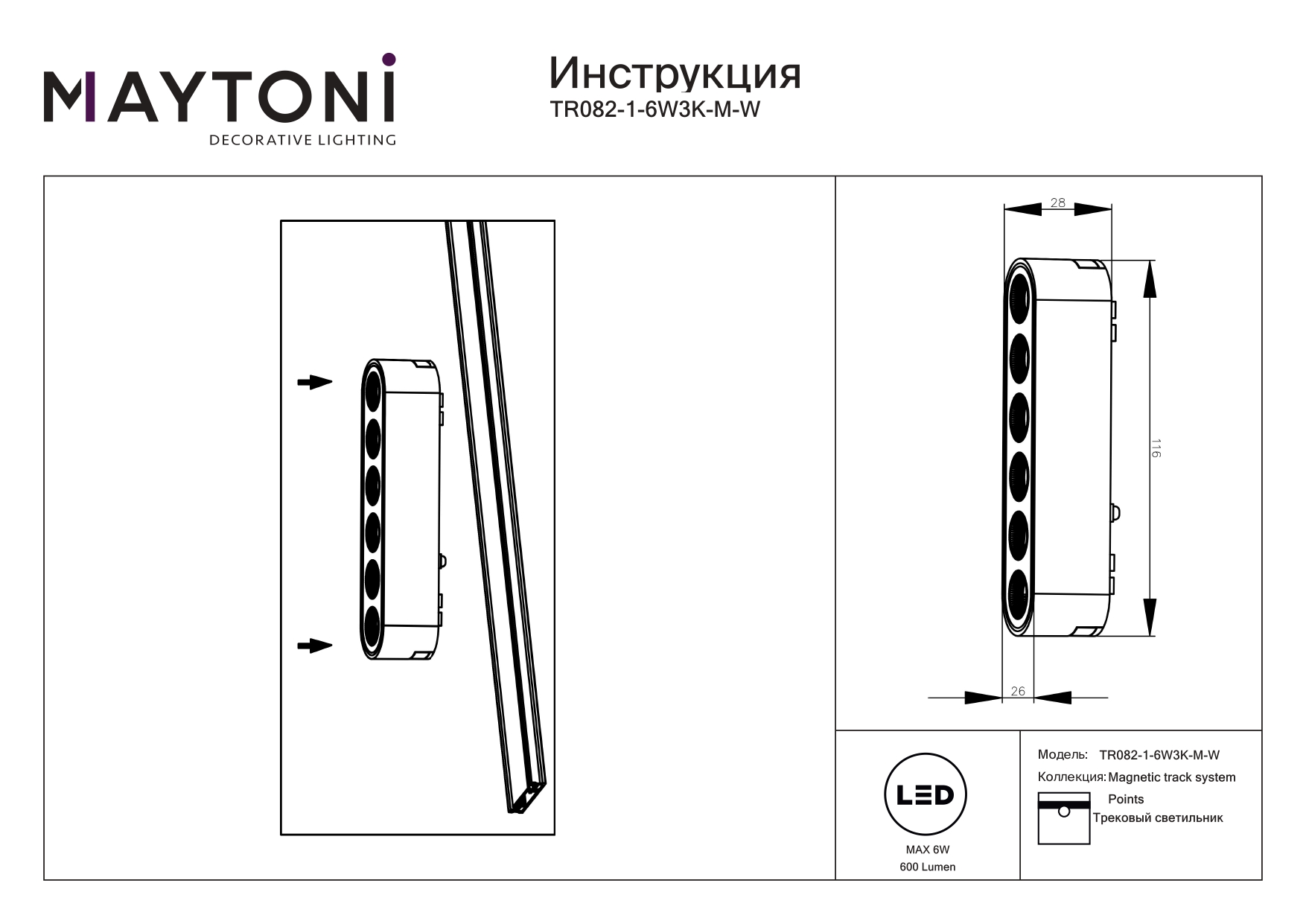 MAYTONI
DECORATIVE LIGHTING

Инструкция
TR082-1-6W3K-M-W

28

116

26

LED

MAX 6W
600 Lumen

Модель: TR082-1-6W3K-M-W
Коллекция: Magnetic track system
Points
Трековый светильник