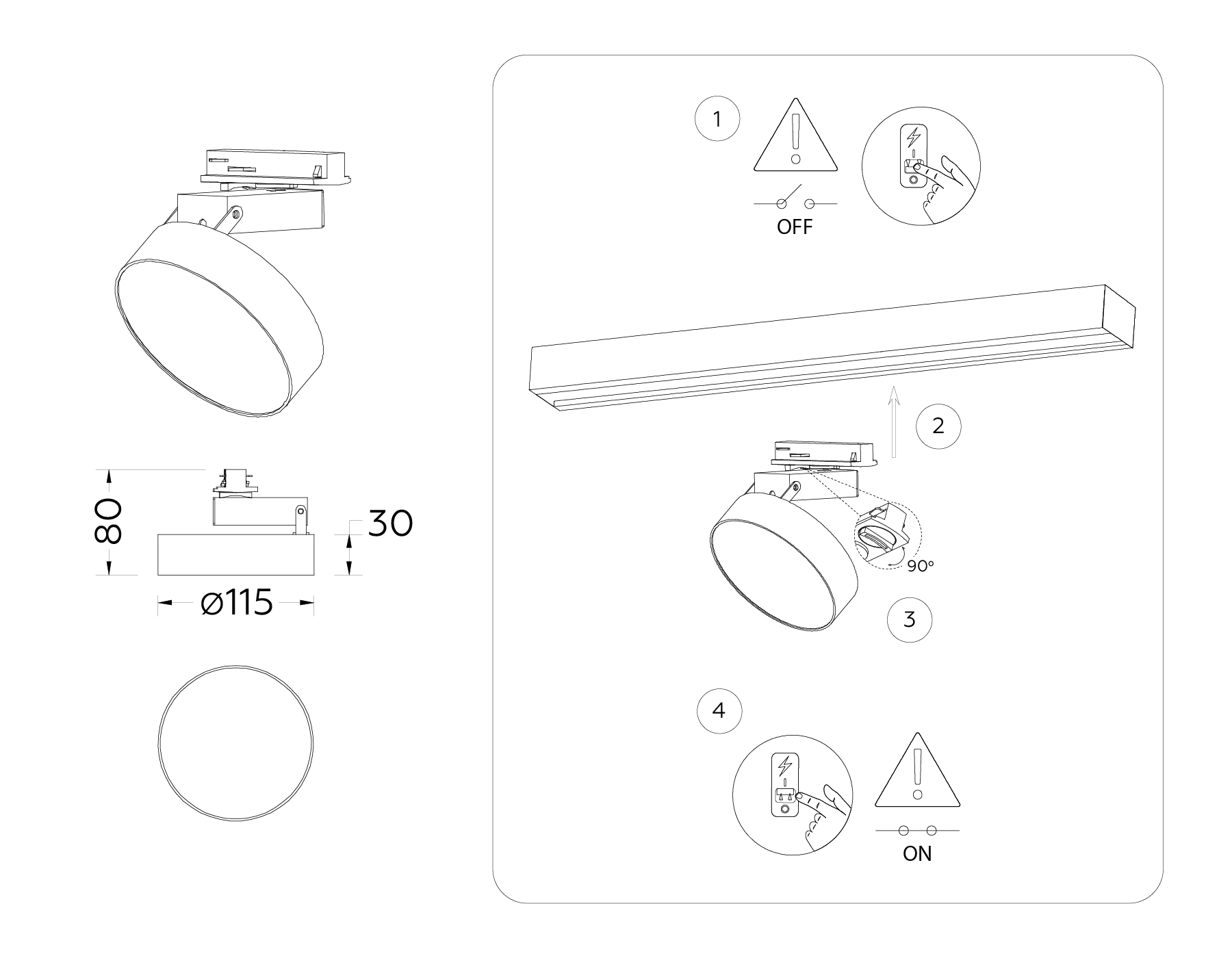 80

30

Ø115

1

OFF

2

90°

3

4

ON