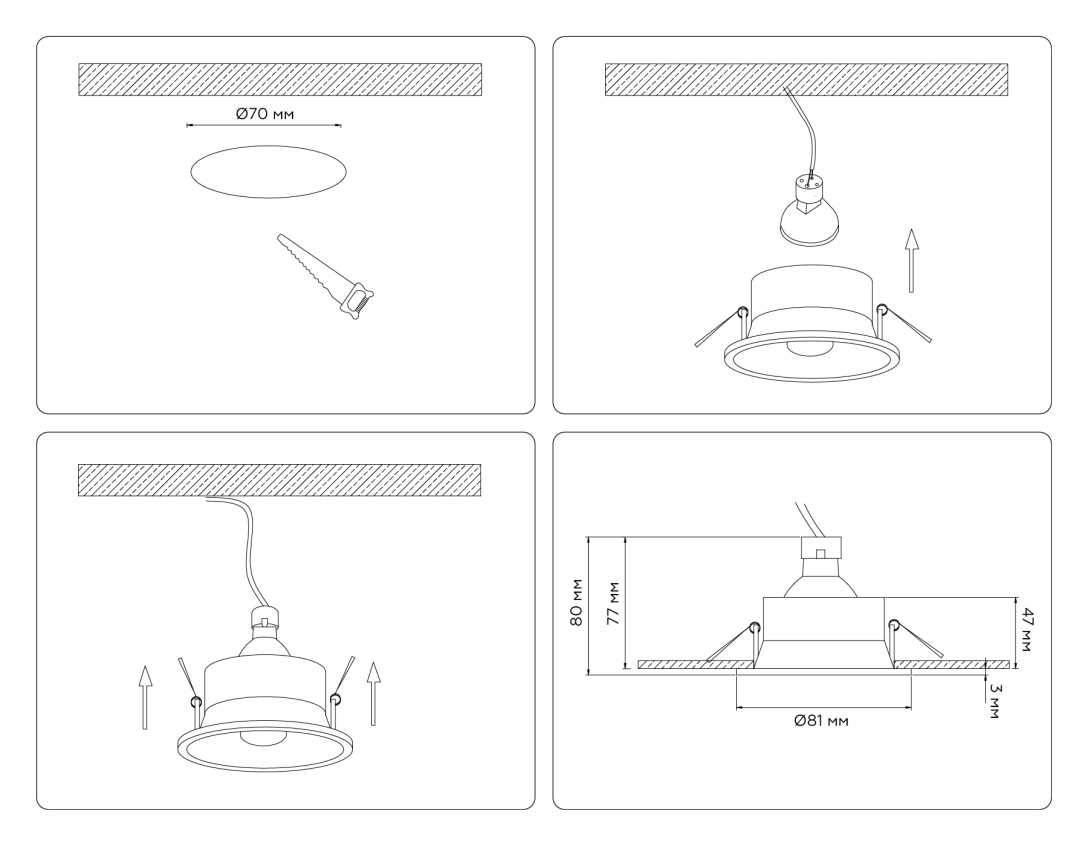 Ø70 мм

80 мм
77 мм
47 мм
3 мм
Ø81 мм